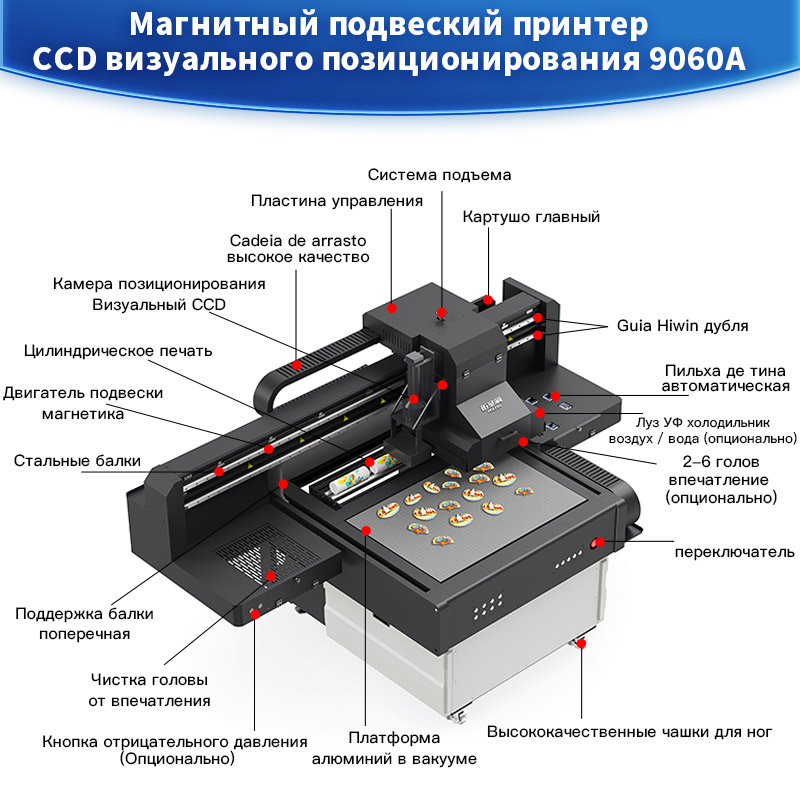 Магнитный подвеский принтер
CCD визуального позиционирования 9060A

Система подъема

Пластина управления

Картушо главный

Cadeia de arrasto
высокое качество

Камера позиционирования
Визуальный CCD

Guia Hiwin дубля

Цилиндрическое печать

Пильха де тина
автоматическая

Двигатель подвески
магнетика

Луз УФ холодильник
воздух / вода (опционально)

Стальные балки

2–6 голов
впечатление
(опционально)

переключатель

Поддержка балки
поперечная

Чистка головы
от впечатления

Кнопка отрицательного давления
(Опционально)

Платформа
алюминий в вакууме

Высококачественные чашки для ног